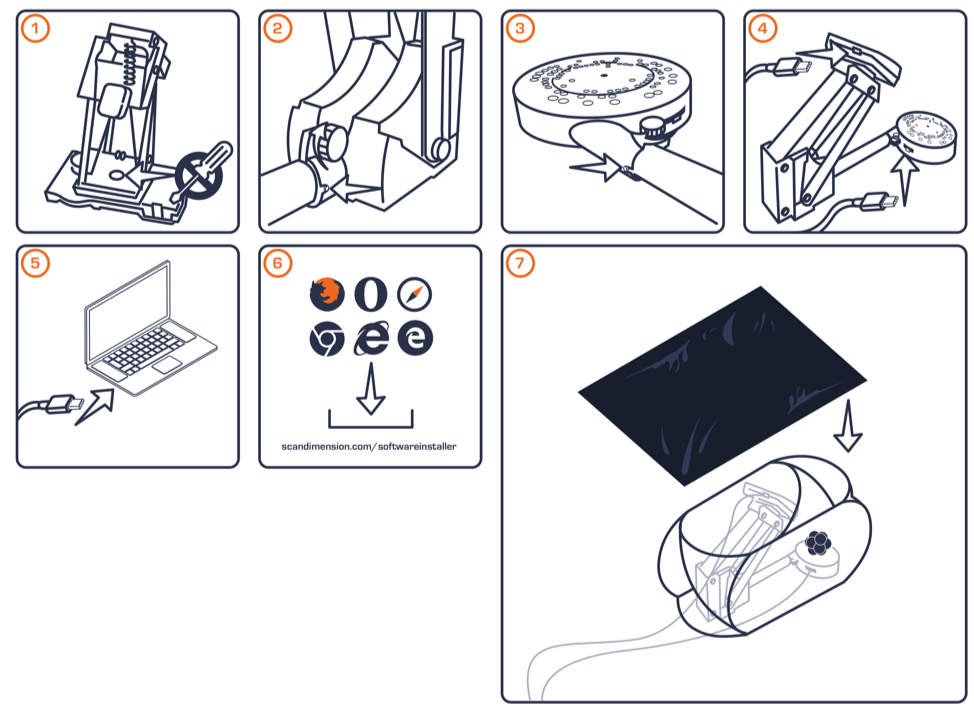 1

2

3

4

5

6

scandimension.com/softwareinstaller

7